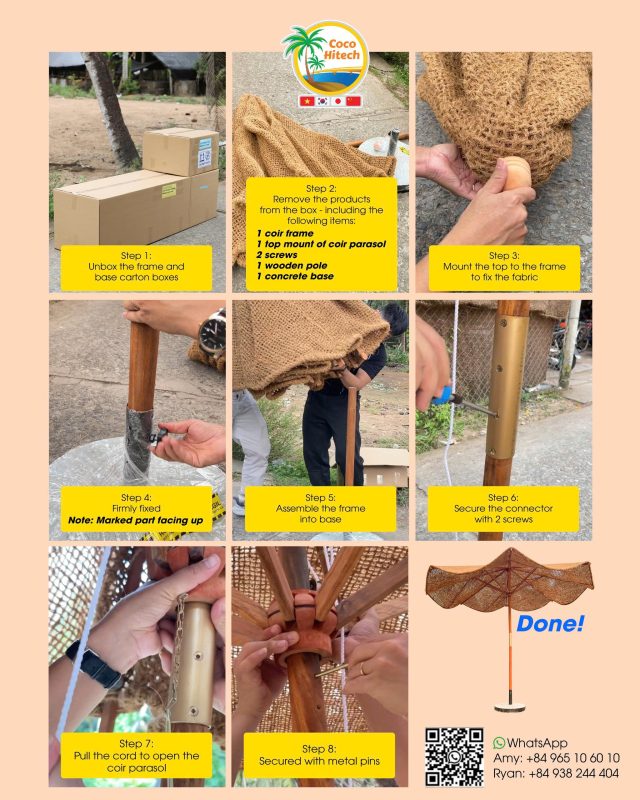 Coco Hitech

Step 1:
Unbox the frame and base carton boxes

Step 2:
Remove the products from the box - including the following items:
1 coir frame
1 top mount of coir parasol
2 screws
1 wooden pole
1 concrete base

Step 3:
Mount the top to the frame to fix the fabric

Step 4:
Firmly fixed
Note: Marked part facing up

Step 5:
Assemble the frame into base

Step 6:
Secure the connector with 2 screws

Step 7:
Pull the cord to open the coir parasol

Step 8:
Secured with metal pins

Done!

WhatsApp
Amy: +84 965 10 60 10
Ryan: +84 938 244 404